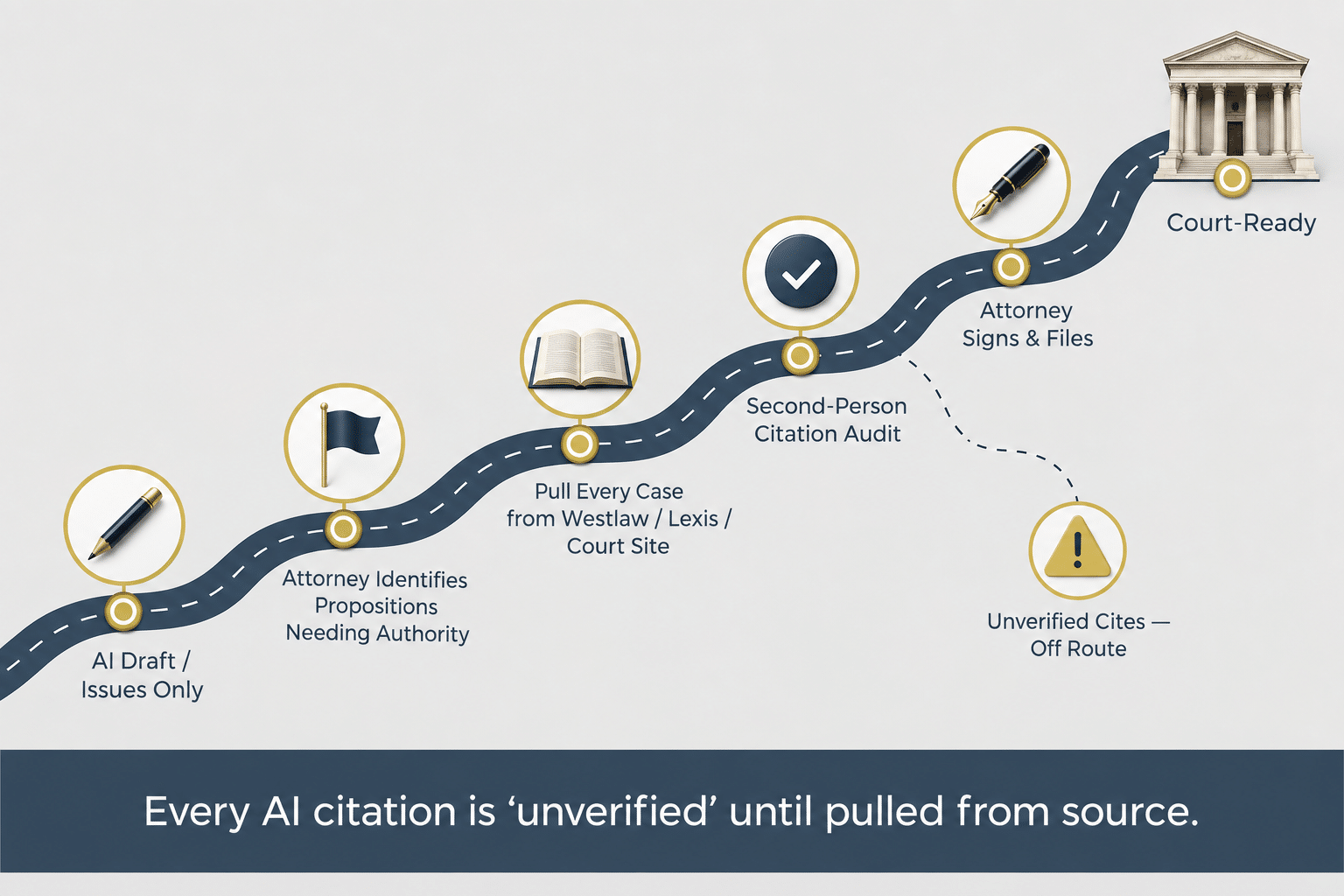 AI Draft / Issues Only

Attorney Identifies Propositions Needing Authority

Pull Every Case from Westlaw / Lexis / Court Site

Second-Person Citation Audit

Attorney Signs & Files

Court-Ready

Unverified Cites — Off Route

Every AI citation is ‘unverified’ until pulled from source.